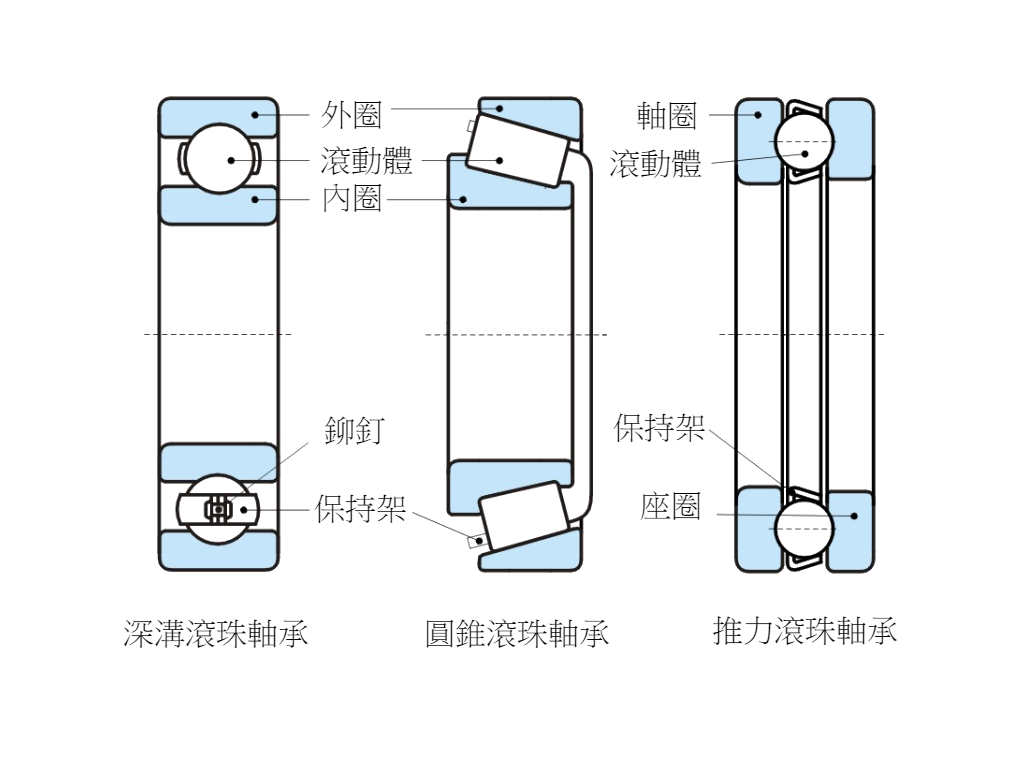 外圈
滾動體
內圈
鉚釘
保持架
軸圈
滾動體
保持架
座圈
深溝滾珠軸承
圓錐滾珠軸承
推力滾珠軸承